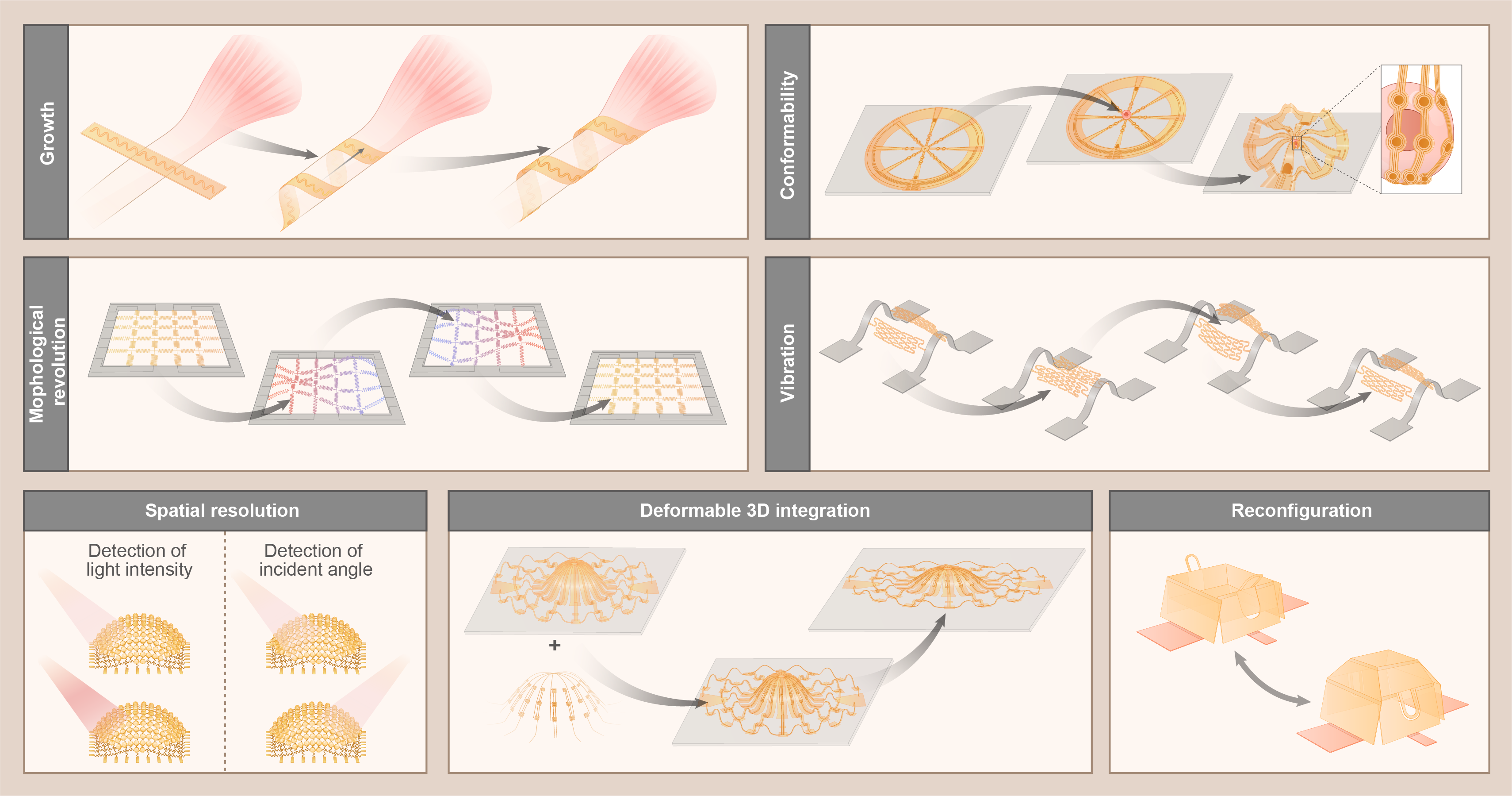 Growth

Conformability

Mophological revolution

Vibration

Spatial resolution

Detection of light intensity

Detection of incident angle

Deformable 3D integration

+

Reconfiguration